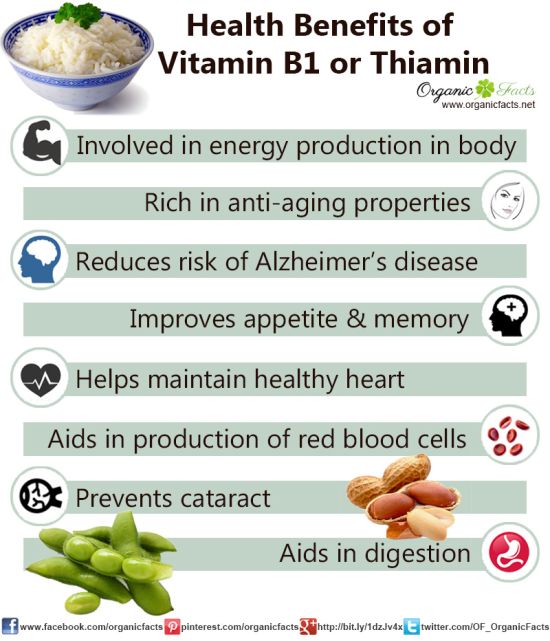 Health Benefits of Vitamin B1 or Thiamin

Organic Facts
www.organicfacts.net

Involved in energy production in body

Rich in anti-aging properties

Reduces risk of Alzheimer's disease

Improves appetite & memory

Helps maintain healthy heart

Aids in production of red blood cells

Prevents cataract

Aids in digestion

www.facebook.com/organicfacts pinterest.com/organicfacts http://bit.ly/1dzJv4x twitter.com/OF_OrganicFacts