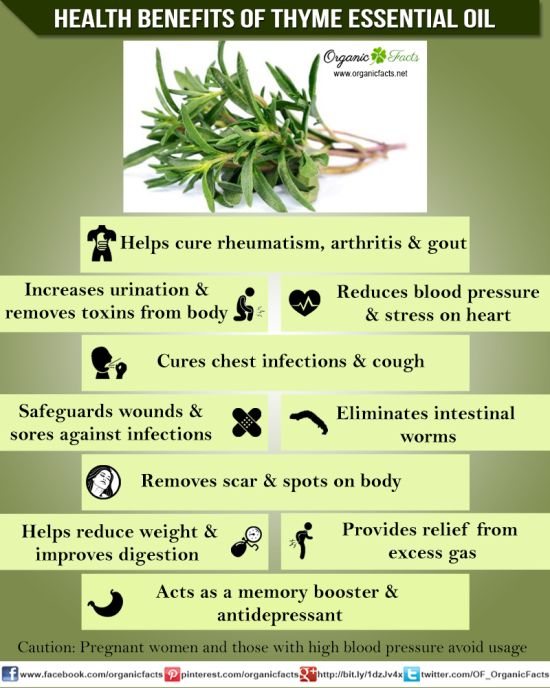 HEALTH BENEFITS OF THYME ESSENTIAL OIL

Organic Facts
www.organicfacts.net

Helps cure rheumatism, arthritis & gout

Increases urination & removes toxins from body

Reduces blood pressure & stress on heart

Cures chest infections & cough

Safeguards wounds & sores against infections

Eliminates intestinal worms

Removes scar & spots on body

Helps reduce weight & improves digestion

Provides relief from excess gas

Acts as a memory booster & antidepressant

Caution: Pregnant women and those with high blood pressure avoid usage

www.facebook.com/organicfacts pinterest.com/organicfacts http://bit.ly/1dzJv4x twitter.com/OF_OrganicFacts