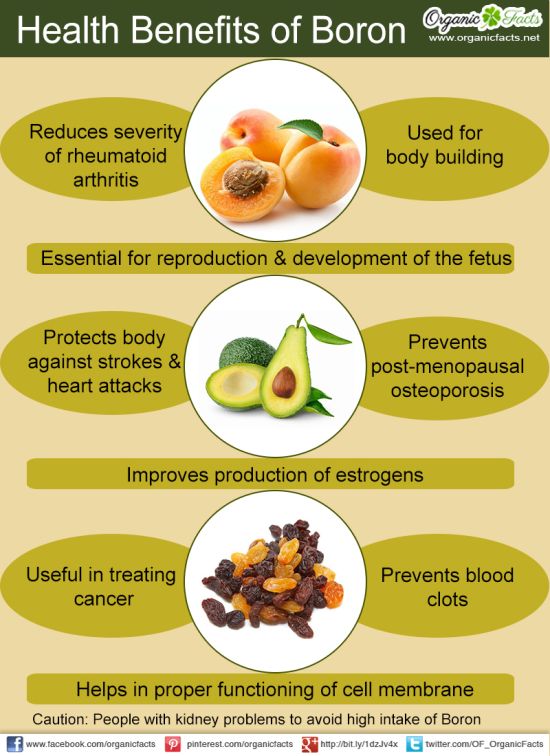 Health Benefits of Boron

Organic Facts
www.organicfacts.net

Reduces severity of rheumatoid arthritis

Used for body building

Essential for reproduction & development of the fetus

Protects body against strokes & heart attacks

Prevents post-menopausal osteoporosis

Improves production of estrogens

Useful in treating cancer

Prevents blood clots

Helps in proper functioning of cell membrane

Caution: People with kidney problems to avoid high intake of Boron

www.facebook.com/organicfacts pinterest.com/organicfacts http://bit.ly/1dzJv4x twitter.com/OF_OrganicFacts