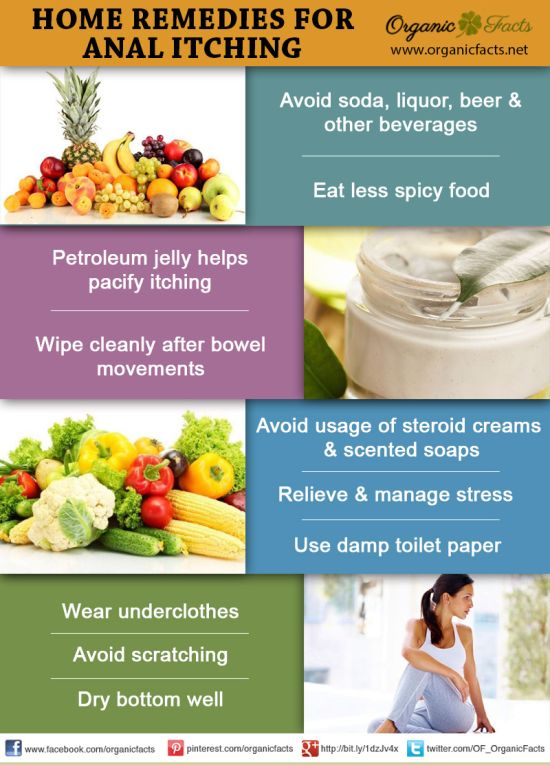 HOME REMEDIES FOR ANAL ITCHING

Organic Facts
www.organicfacts.net

Avoid soda, liquor, beer & other beverages

Eat less spicy food

Petroleum jelly helps pacify itching

Wipe cleanly after bowel movements

Avoid usage of steroid creams & scented soaps

Relieve & manage stress

Use damp toilet paper

Wear underclothes

Avoid scratching

Dry bottom well

www.facebook.com/organicfacts pinterest.com/organicfacts http://bit.ly/1dzJv4x twitter.com/OF_OrganicFacts