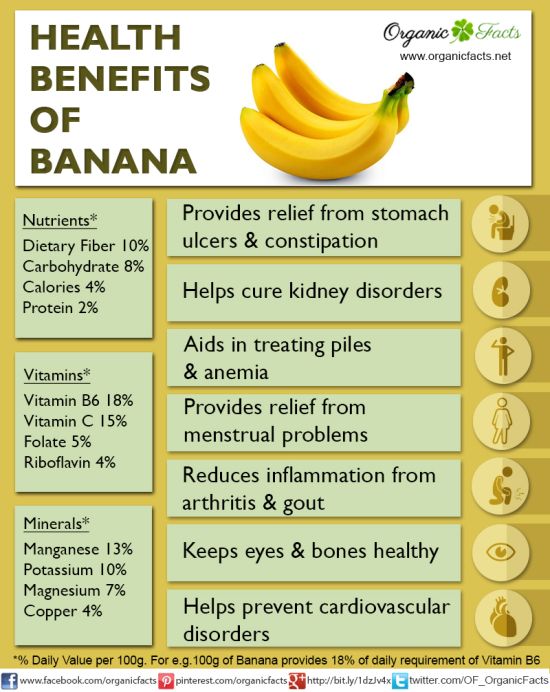 HEALTH BENEFITS OF BANANA

Organic Facts
www.organicfacts.net

Nutrients*
Dietary Fiber 10%
Carbohydrate 8%
Calories 4%
Protein 2%

Vitamins*
Vitamin B6 18%
Vitamin C 15%
Folate 5%
Riboflavin 4%

Minerals*
Manganese 13%
Potassium 10%
Magnesium 7%
Copper 4%

Provides relief from stomach ulcers & constipation

Helps cure kidney disorders

Aids in treating piles & anemia

Provides relief from menstrual problems

Reduces inflammation from arthritis & gout

Keeps eyes & bones healthy

Helps prevent cardiovascular disorders

*% Daily Value per 100g. For e.g.100g of Banana provides 18% of daily requirement of Vitamin B6

www.facebook.com/organicfacts pinterest.com/organicfacts http://bit.ly/1dzJv4x twitter.com/OF_OrganicFacts