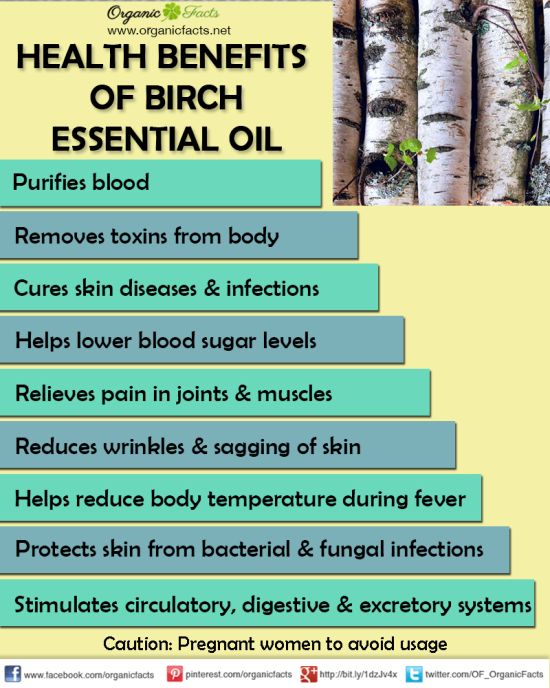 Organic Facts
www.organicfacts.net

HEALTH BENEFITS OF BIRCH ESSENTIAL OIL

Purifies blood

Removes toxins from body

Cures skin diseases & infections

Helps lower blood sugar levels

Relieves pain in joints & muscles

Reduces wrinkles & sagging of skin

Helps reduce body temperature during fever

Protects skin from bacterial & fungal infections

Stimulates circulatory, digestive & excretory systems

Caution: Pregnant women to avoid usage

www.facebook.com/organicfacts pinterest.com/organicfacts http://bit.ly/1dzJv4x twitter.com/OF_OrganicFacts