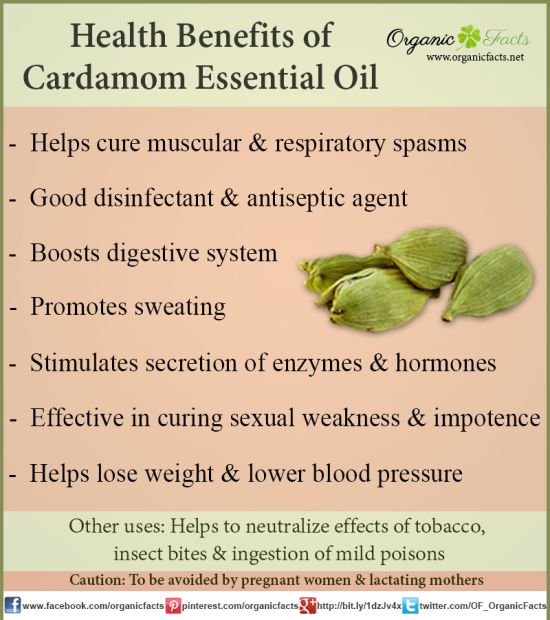 Health Benefits of Cardamom Essential Oil

Organic Facts
www.organicfacts.net

- Helps cure muscular & respiratory spasms

- Good disinfectant & antiseptic agent

- Boosts digestive system

- Promotes sweating

- Stimulates secretion of enzymes & hormones

- Effective in curing sexual weakness & impotence

- Helps lose weight & lower blood pressure

Other uses: Helps to neutralize effects of tobacco, insect bites & ingestion of mild poisons

Caution: To be avoided by pregnant women & lactating mothers

www.facebook.com/organicfacts pinterest.com/organicfacts http://bit.ly/1dzJv4x twitter.com/OF_OrganicFacts