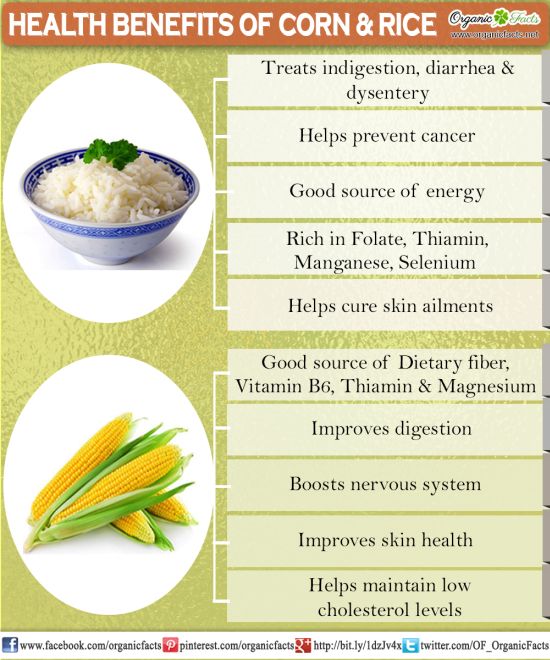 HEALTH BENEFITS OF CORN & RICE

Organic Facts
www.organicfacts.net

Treats indigestion, diarrhea & dysentery

Helps prevent cancer

Good source of energy

Rich in Folate, Thiamin, Manganese, Selenium

Helps cure skin ailments

Good source of Dietary fiber, Vitamin B6, Thiamin & Magnesium

Improves digestion

Boosts nervous system

Improves skin health

Helps maintain low cholesterol levels

www.facebook.com/organicfacts pinterest.com/organicfacts http://bit.ly/1dzJv4x twitter.com/OF_OrganicFacts