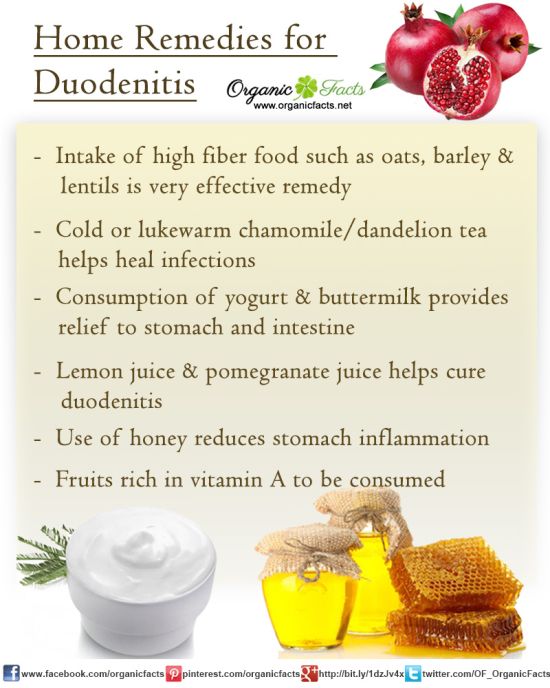 Home Remedies for Duodenitis

Organic Facts
www.organicfacts.net

- Intake of high fiber food such as oats, barley & lentils is very effective remedy

- Cold or lukewarm chamomile/dandelion tea helps heal infections

- Consumption of yogurt & buttermilk provides relief to stomach and intestine

- Lemon juice & pomegranate juice helps cure duodenitis

- Use of honey reduces stomach inflammation

- Fruits rich in vitamin A to be consumed

www.facebook.com/organicfacts pinterest.com/organicfacts http://bit.ly/1dzJv4x twitter.com/OF_OrganicFacts