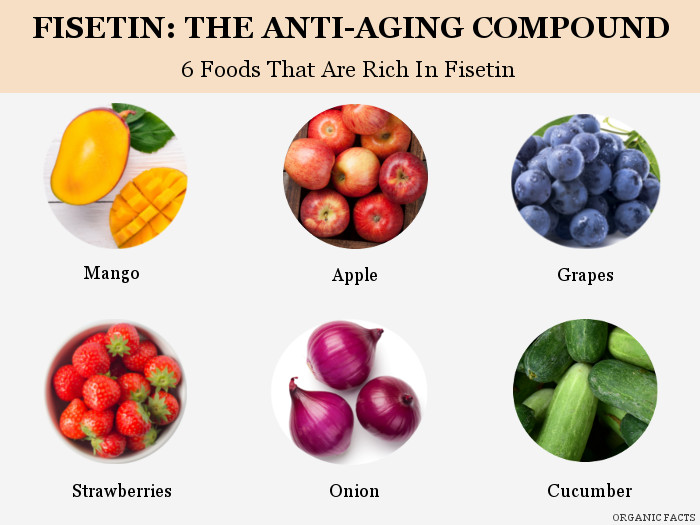 FISETIN: THE ANTI-AGING COMPOUND

6 Foods That Are Rich In Fisetin

Mango

Apple

Grapes

Strawberries

Onion

Cucumber

ORGANIC FACTS