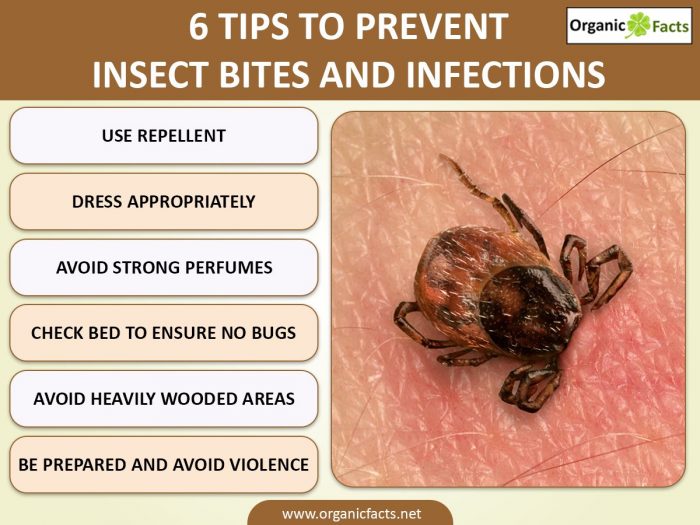 6 TIPS TO PREVENT INSECT BITES AND INFECTIONS

Organic Facts

USE REPELLENT

DRESS APPROPRIATELY

AVOID STRONG PERFUMES

CHECK BED TO ENSURE NO BUGS

AVOID HEAVILY WOODED AREAS

BE PREPARED AND AVOID VIOLENCE

www.organicfacts.net