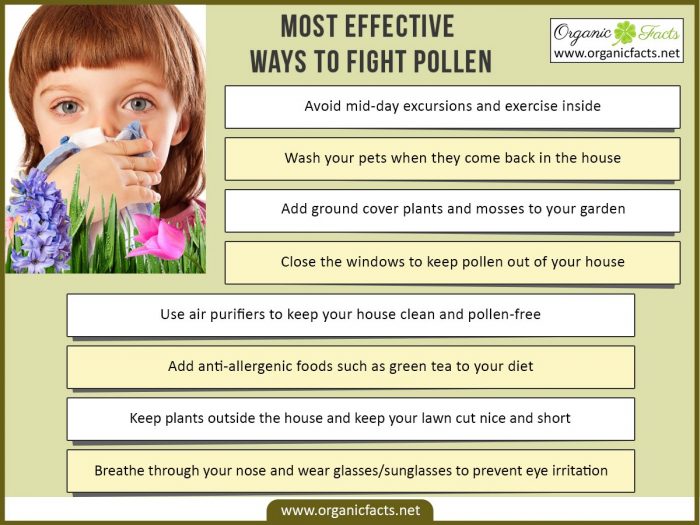 MOST EFFECTIVE WAYS TO FIGHT POLLEN

Organic Facts
www.organicfacts.net

Avoid mid-day excursions and exercise inside

Wash your pets when they come back in the house

Add ground cover plants and mosses to your garden

Close the windows to keep pollen out of your house

Use air purifiers to keep your house clean and pollen-free

Add anti-allergenic foods such as green tea to your diet

Keep plants outside the house and keep your lawn cut nice and short

Breathe through your nose and wear glasses/sunglasses to prevent eye irritation

www.organicfacts.net