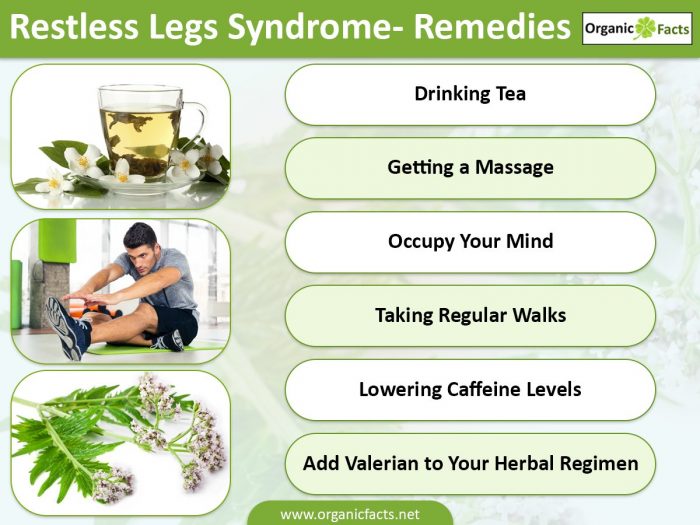 Restless Legs Syndrome- Remedies

Organic Facts

Drinking Tea

Getting a Massage

Occupy Your Mind

Taking Regular Walks

Lowering Caffeine Levels

Add Valerian to Your Herbal Regimen

www.organicfacts.net