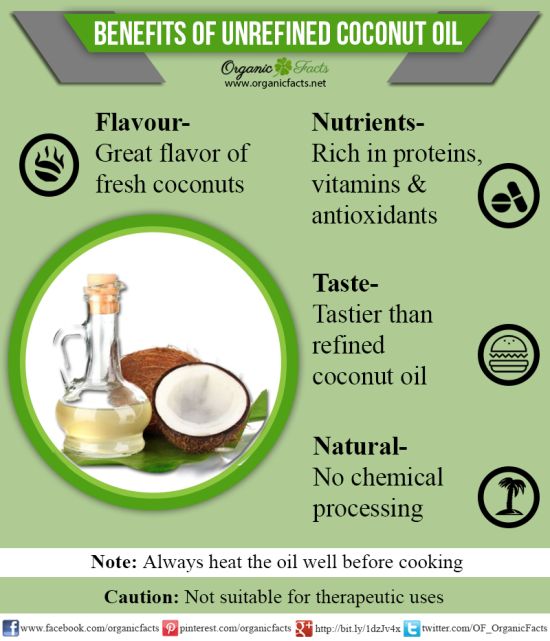 BENEFITS OF UNREFINED COCONUT OIL

Organic Facts
www.organicfacts.net

Flavour-
Great flavor of fresh coconuts

Nutrients-
Rich in proteins, vitamins & antioxidants

Taste-
Tastier than refined coconut oil

Natural-
No chemical processing

Note: Always heat the oil well before cooking

Caution: Not suitable for therapeutic uses

www.facebook.com/organicfacts pinterest.com/organicfacts http://bit.ly/1dzJv4x twitter.com/OF_OrganicFacts